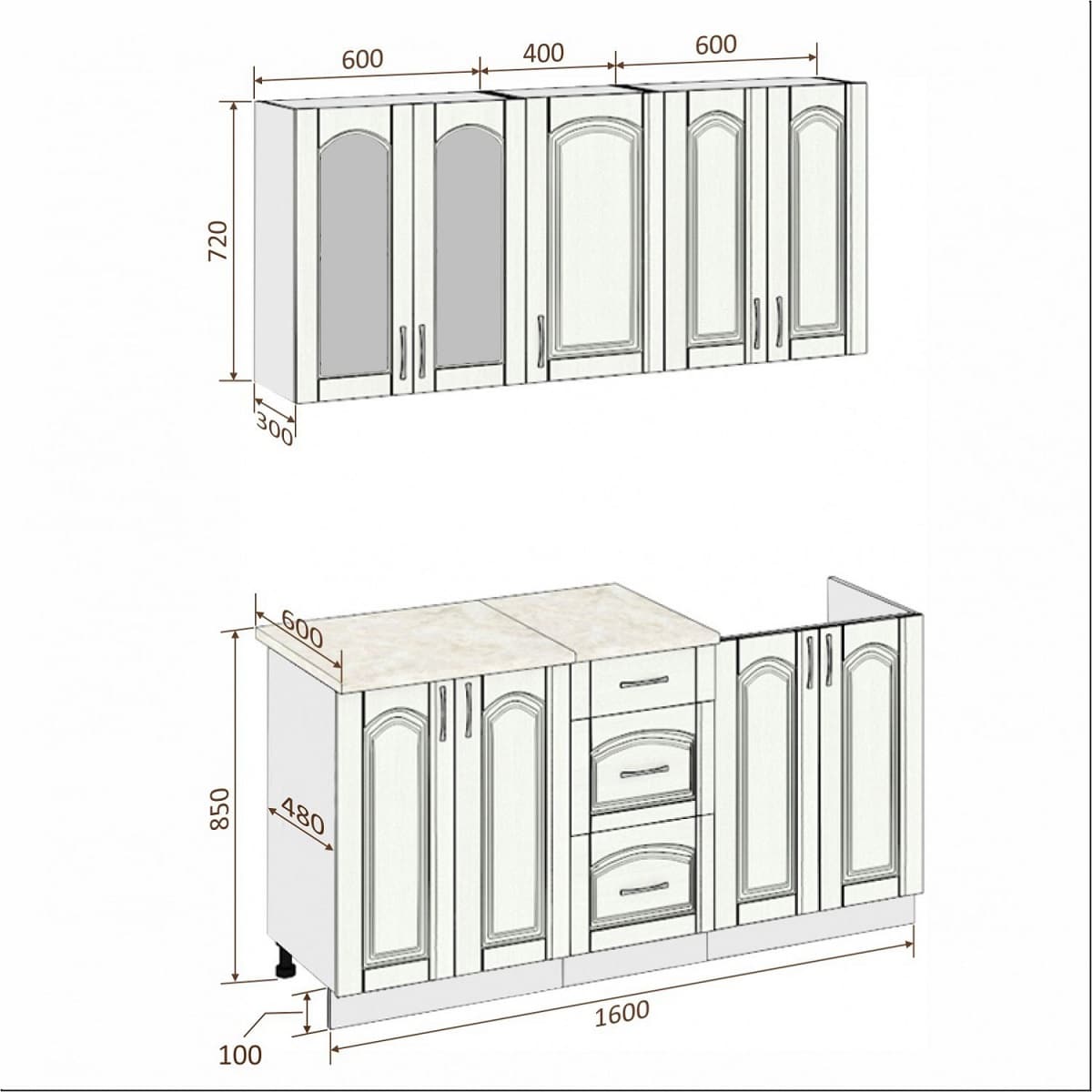 600
400
600
720
300
600
850
480
1600
100