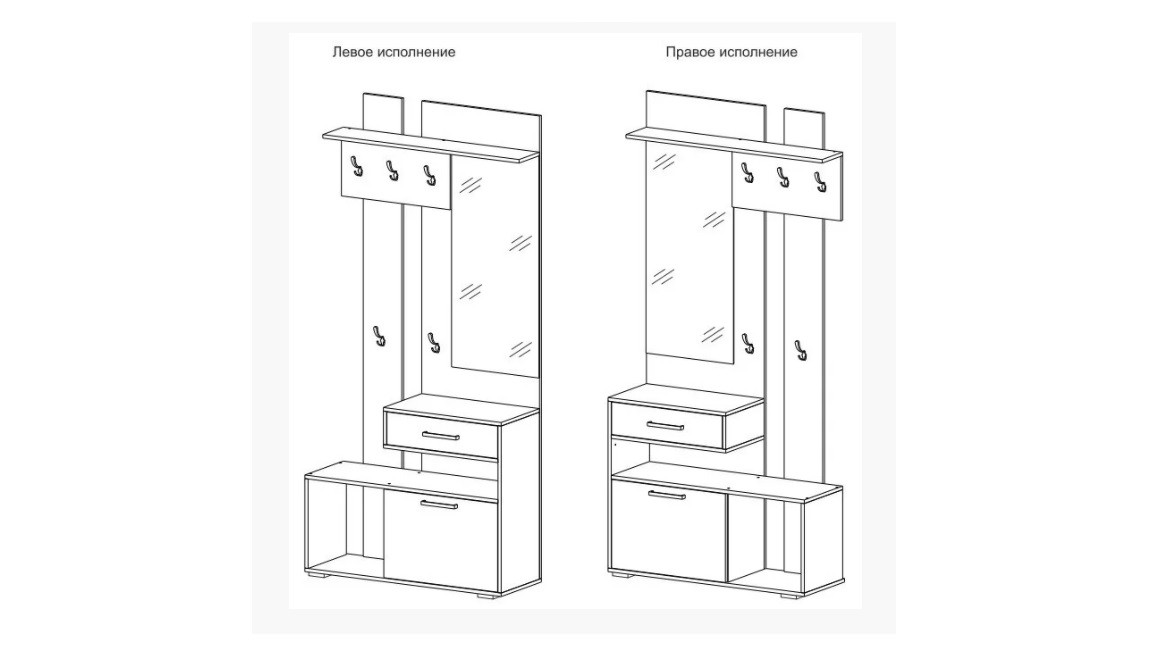 Левое исполнение

Правое исполнение